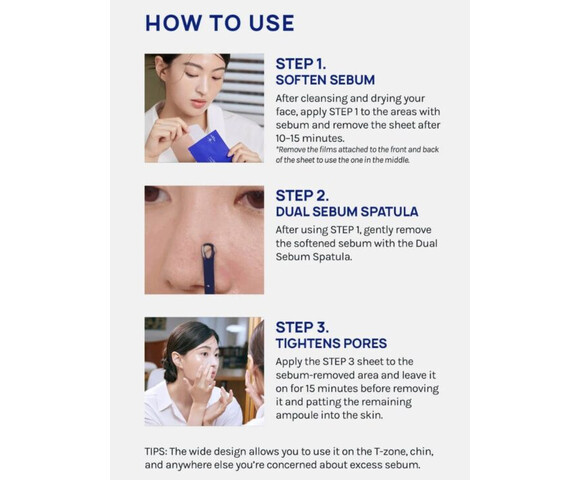 HOW TO USE

STEP 1.
SOFTEN SEBUM
After cleansing and drying your face, apply STEP 1 to the areas with sebum and remove the sheet after 10-15 minutes.
*Remove the films attached to the front and back of the sheet to use the one in the middle.

STEP 2.
DUAL SEBUM SPATULA
After using STEP 1, gently remove the softened sebum with the Dual Sebum Spatula.

STEP 3.
TIGHTENS PORES
Apply the STEP 3 sheet to the sebum-removed area and leave it on for 15 minutes before removing it and patting the remaining ampoule into the skin.

TIPS: The wide design allows you to use it on the T-zone, chin, and anywhere else you're concerned about excess sebum.