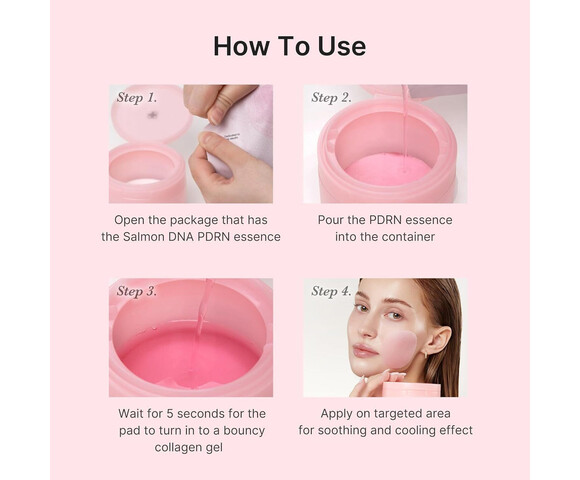 How To Use

Step 1.

Open the package that has the Salmon DNA PDRN essence

Step 2.

Pour the PDRN essence into the container

Step 3.

Wait for 5 seconds for the pad to turn in to a bouncy collagen gel

Step 4.

Apply on targeted area for soothing and cooling effect