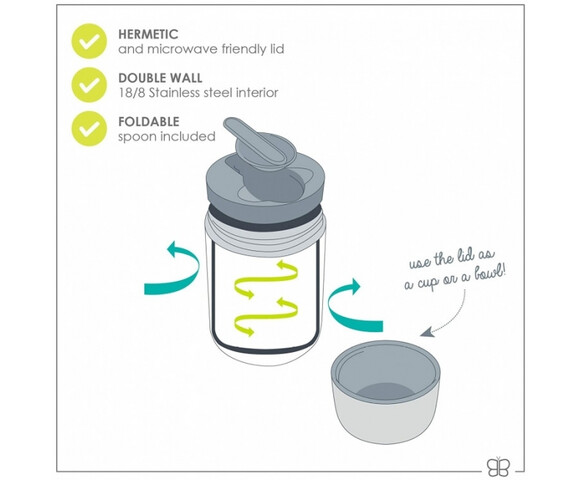 HERMETIC
and microwave friendly lid

DOUBLE WALL
18/8 Stainless steel interior

FOLDABLE
spoon included

use the lid as a cup or a bowl!