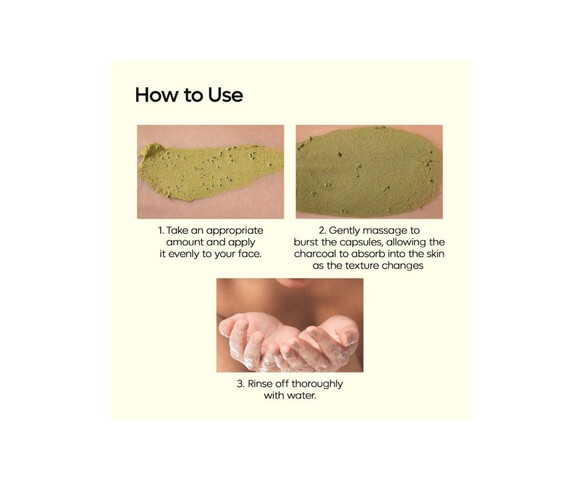 How to Use

1. Take an appropriate amount and apply it evenly to your face.

2. Gently massage to burst the capsules, allowing the charcoal to absorb into the skin as the texture changes

3. Rinse off thoroughly with water.