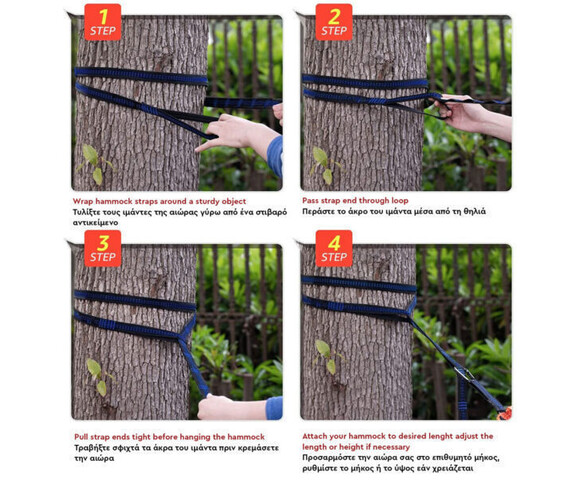 1
STEP

Wrap hammock straps around a sturdy object
Τυλίξτε τους ιμάντες της αιώρας γύρω από ένα στιβαρό αντικείμενο

2
STEP

Pass strap end through loop
Περάστε το άκρο του ιμάντα μέσα από τη θηλιά

3
STEP

Pull strap ends tight before hanging the hammock
Τραβήξτε σφιχτά τα άκρα του ιμάντα πριν κρεμάσετε την αιώρα

4
STEP

Attach your hammock to desired lenght adjust the length or height if necessary
Προσαρμόστε την αιώρα σας στο επιθυμητό μήκος, ρυθμίστε το μήκος ή το ύψος εάν χρειάζεται