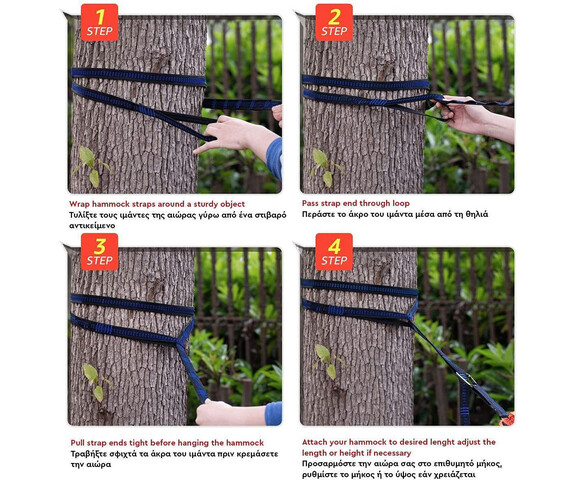 1
STEP

Wrap hammock straps around a sturdy object
Τυλίξτε τους ιμάντες της αιώρας γύρω από ένα στιβαρό αντικείμενο

2
STEP

Pass strap end through loop
Περάστε το άκρο του ιμάντα μέσα από τη θηλιά

3
STEP

Pull strap ends tight before hanging the hammock
Τραβήξτε σφιχτά τα άκρα του ιμάντα πριν κρεμάσετε την αιώρα

4
STEP

Attach your hammock to desired lenght adjust the length or height if necessary
Προσαρμόστε την αιώρα σας στο επιθυμητό μήκος, ρυθμίστε το μήκος ή το ύψος εάν χρειάζεται